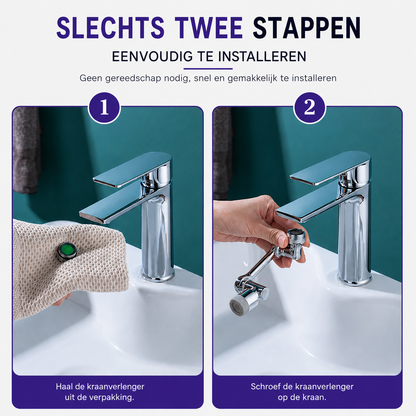 SLECHTS TWEE STAPPEN

EENVOUDIG TE INSTALLEREN

Geen gereedschap nodig, snel en gemakkelijk te installeren

1

Haal de kraanverlenger uit de verpakking.

2

Schroef de kraanverlenger op de kraan.